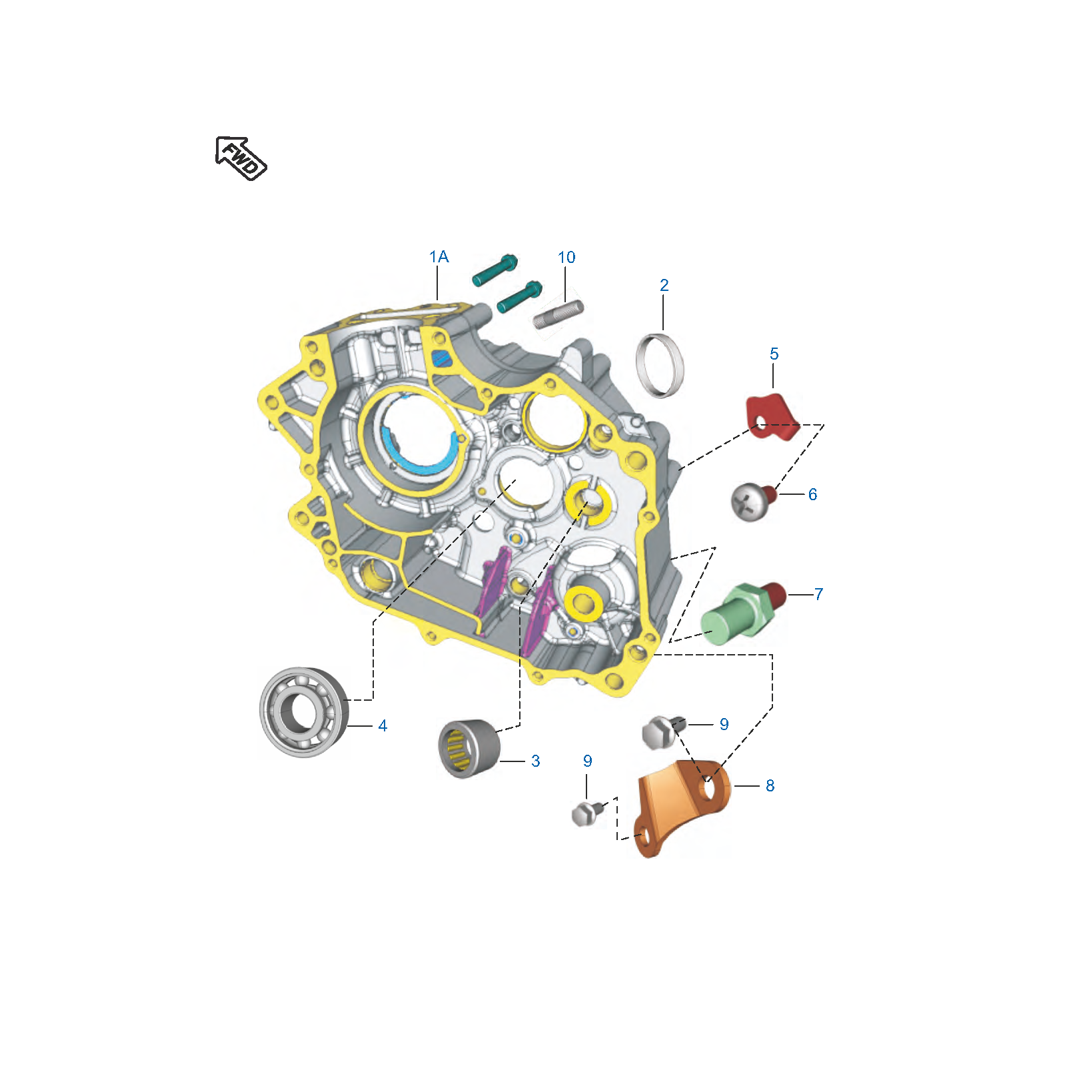 FWD

1A
10
2
5
6
7
4
3
9
9
8