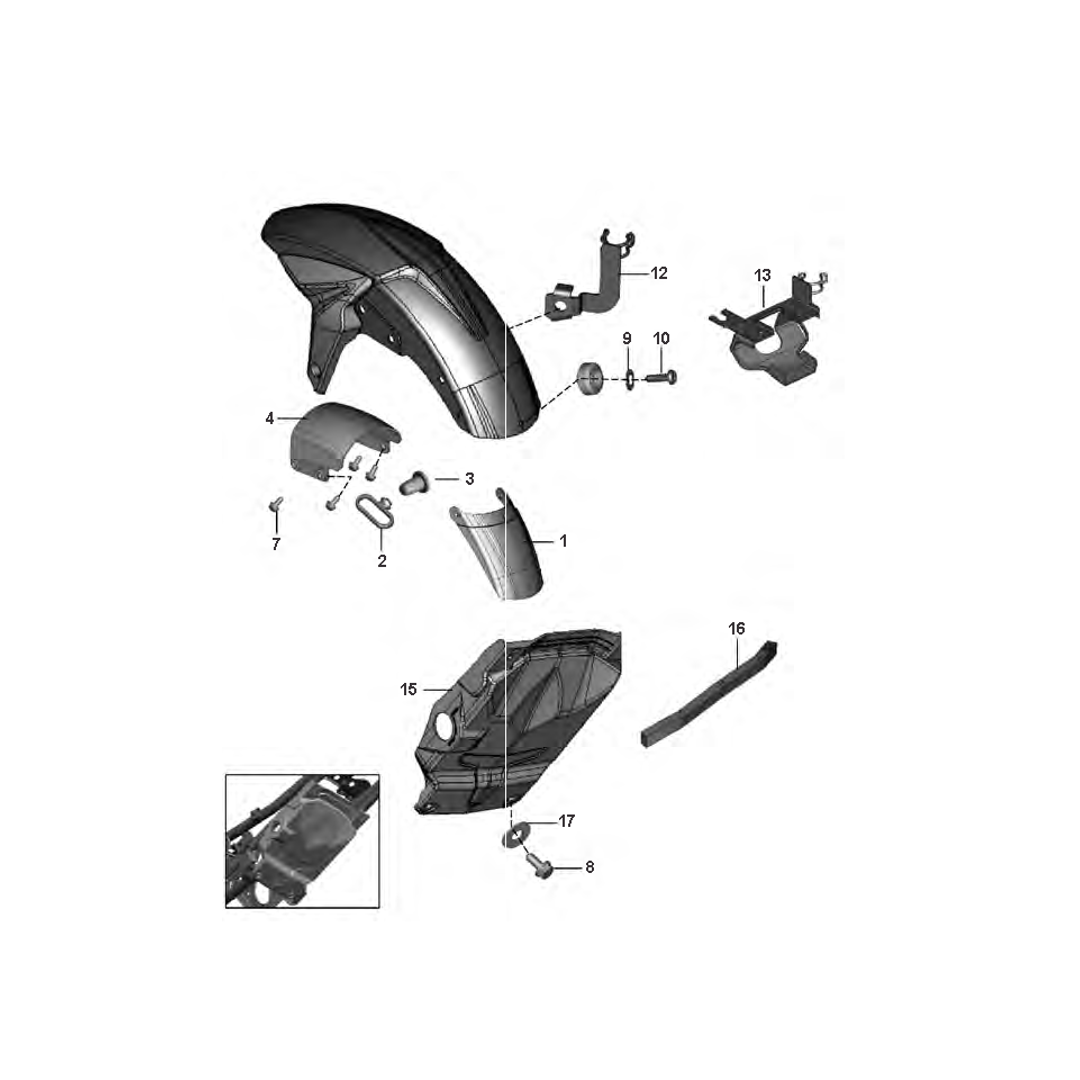 12
13
9
10
4
3
7
2
1
16
15
17
8