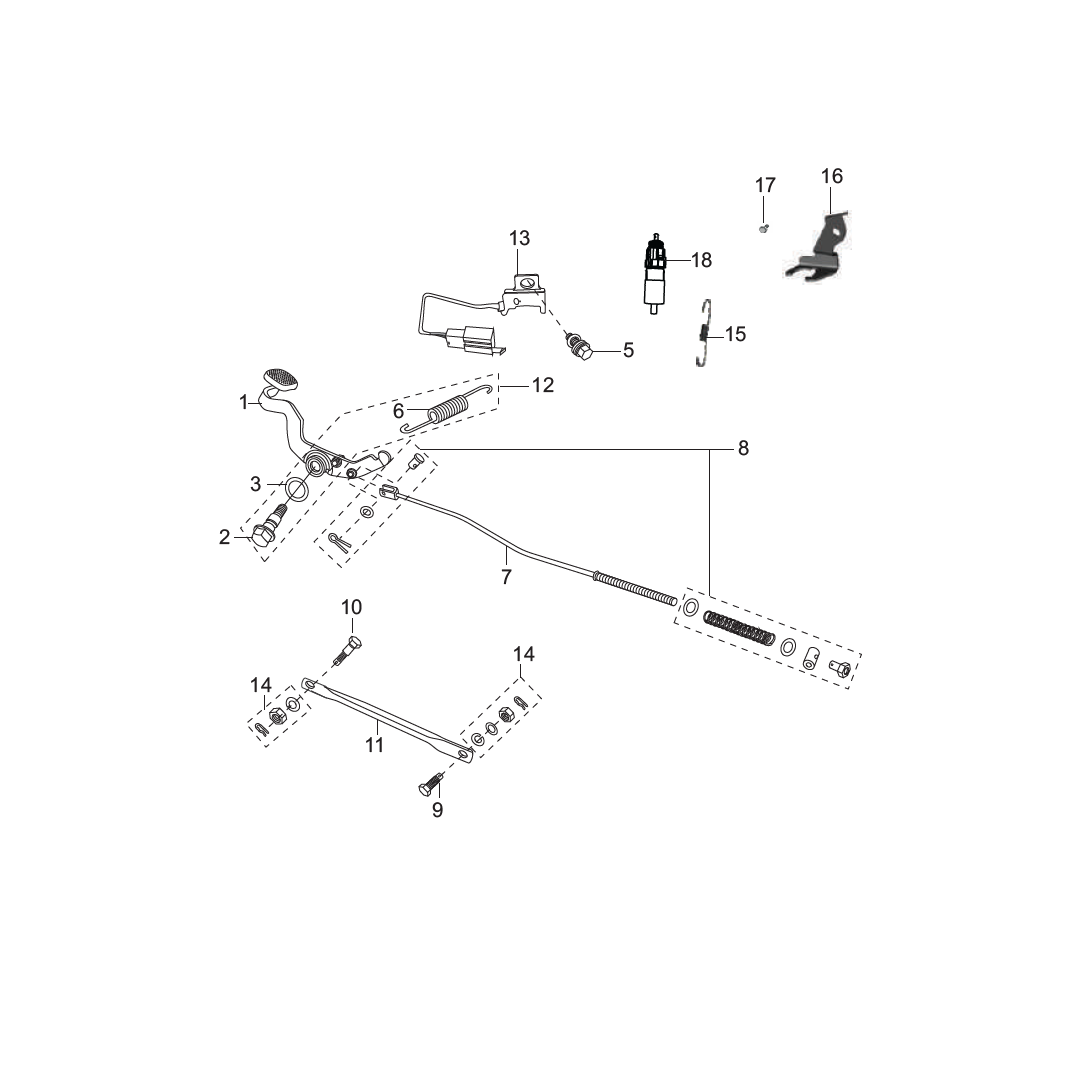 17
16
13
18
15
5
12
1
6
8
3
2
7
10
14
14
11
9