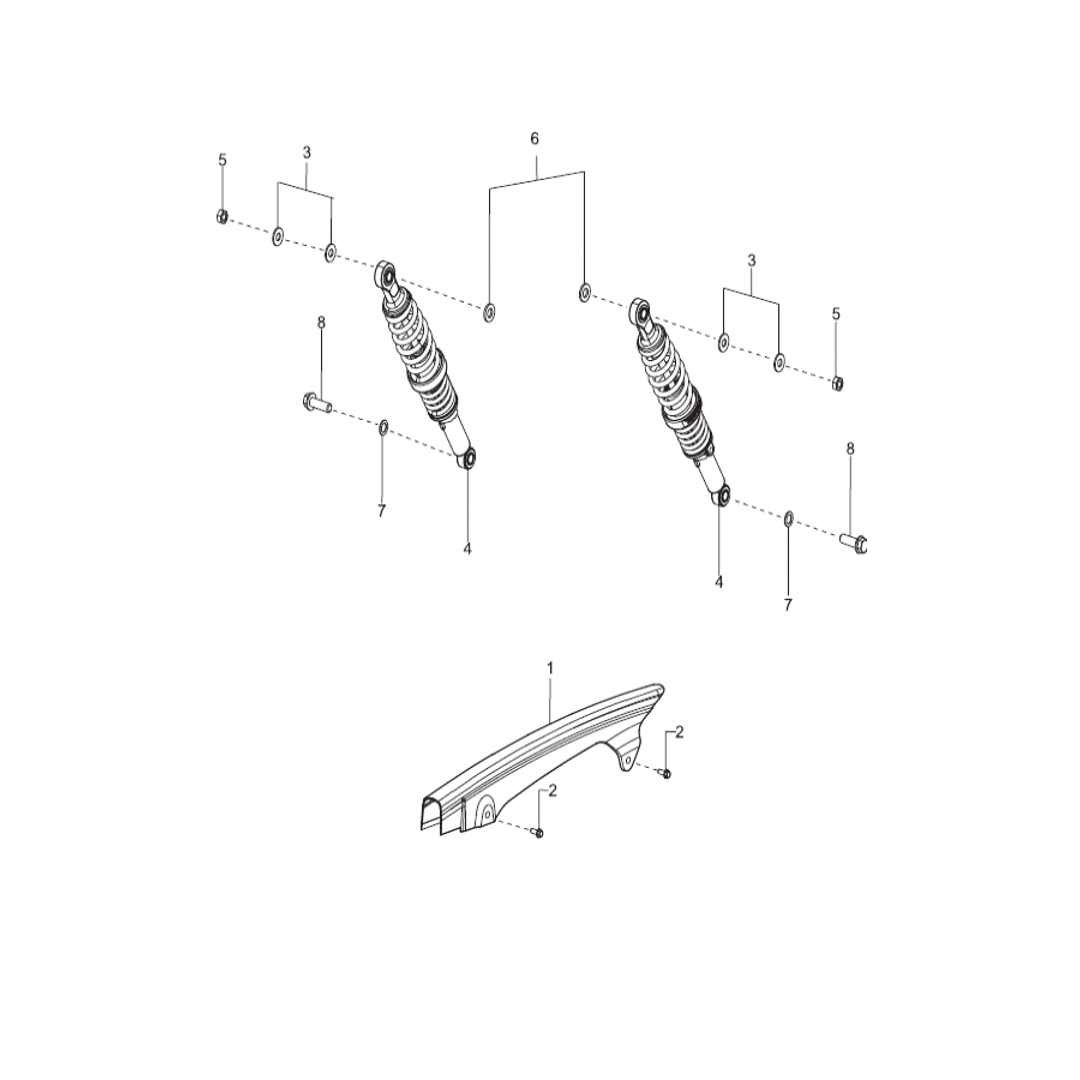 5
3
6
3
5
8
7
4
8
4
7
1
2
2