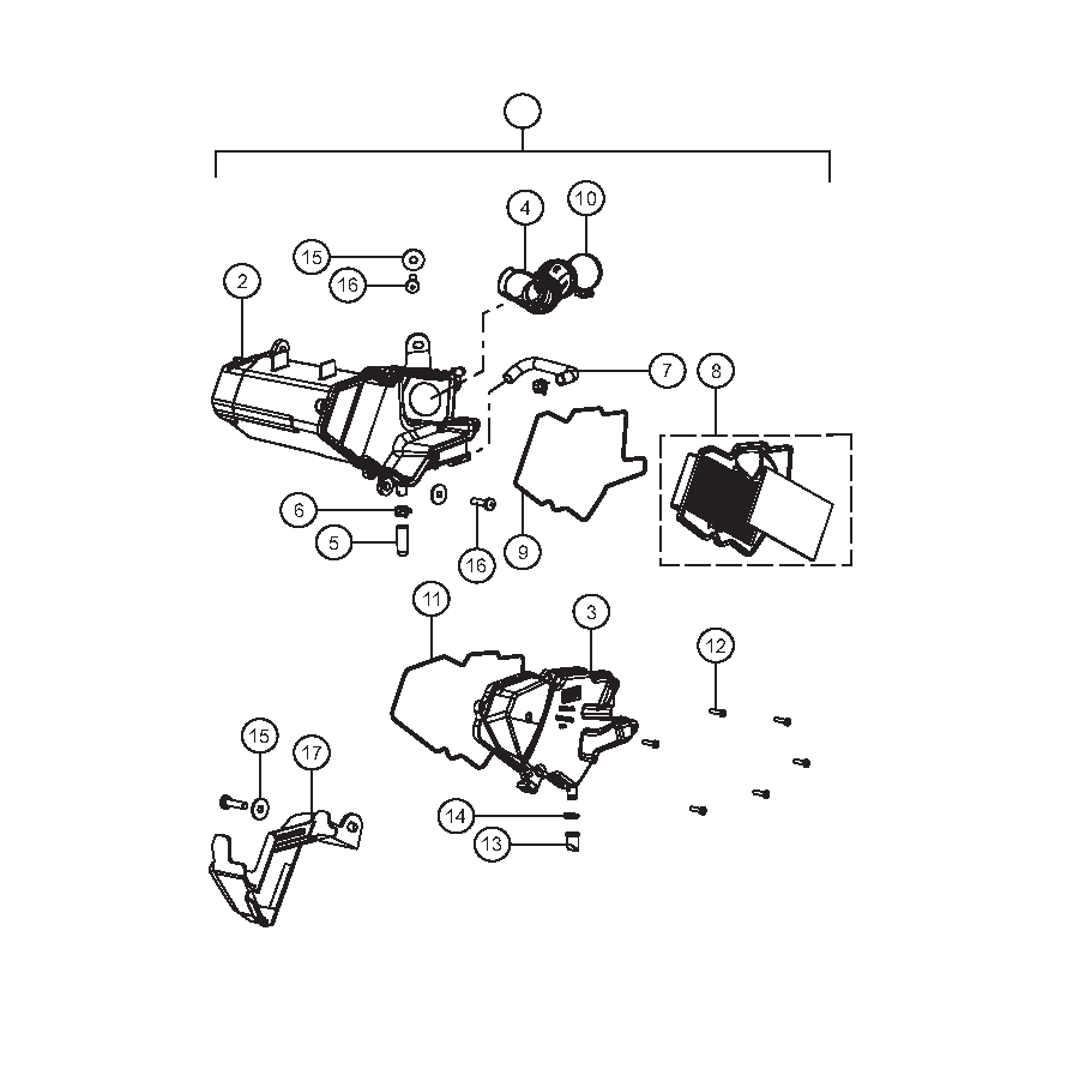 4
10
15
16
2
7
8
6
5
16
9
11
3
12
15
17
14
13