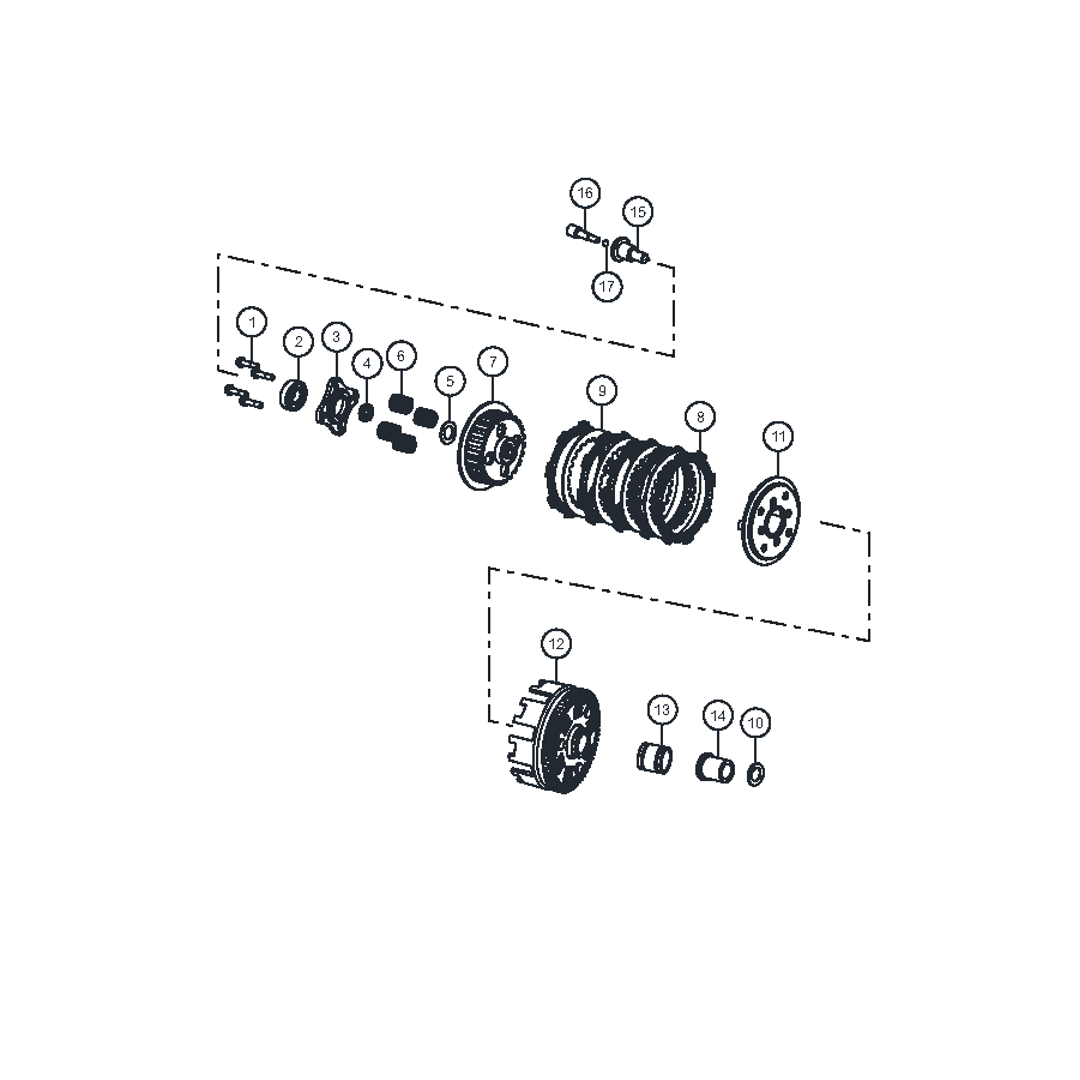 16
15
17
1
2
3
4
6
5
7
9
8
11
12
13
14
10