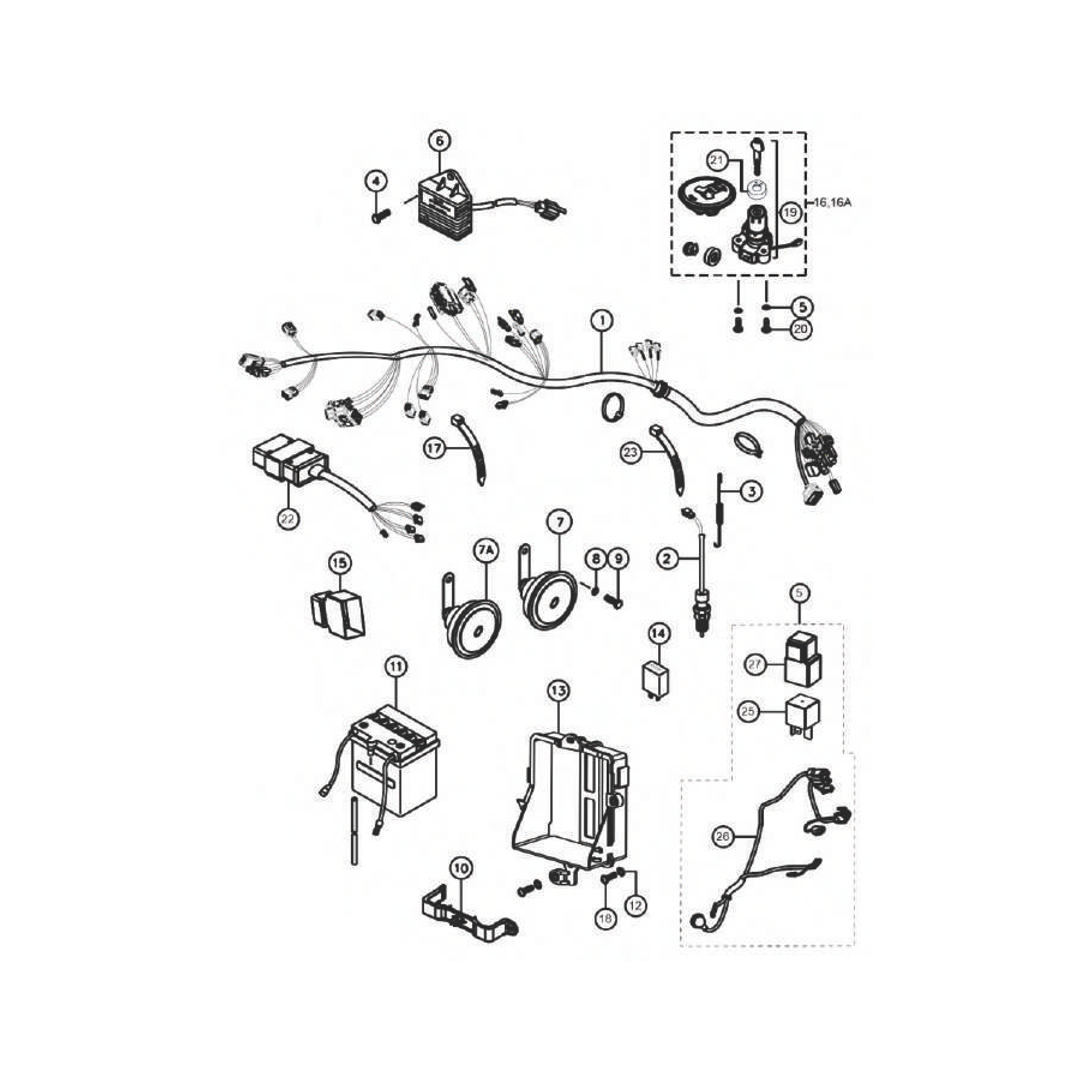 6
4
21
19
16,16A
5
20
1
17
23
3
22
7A
7
8
9
2
15
14
5
27
25
11
13
26
10
18
12