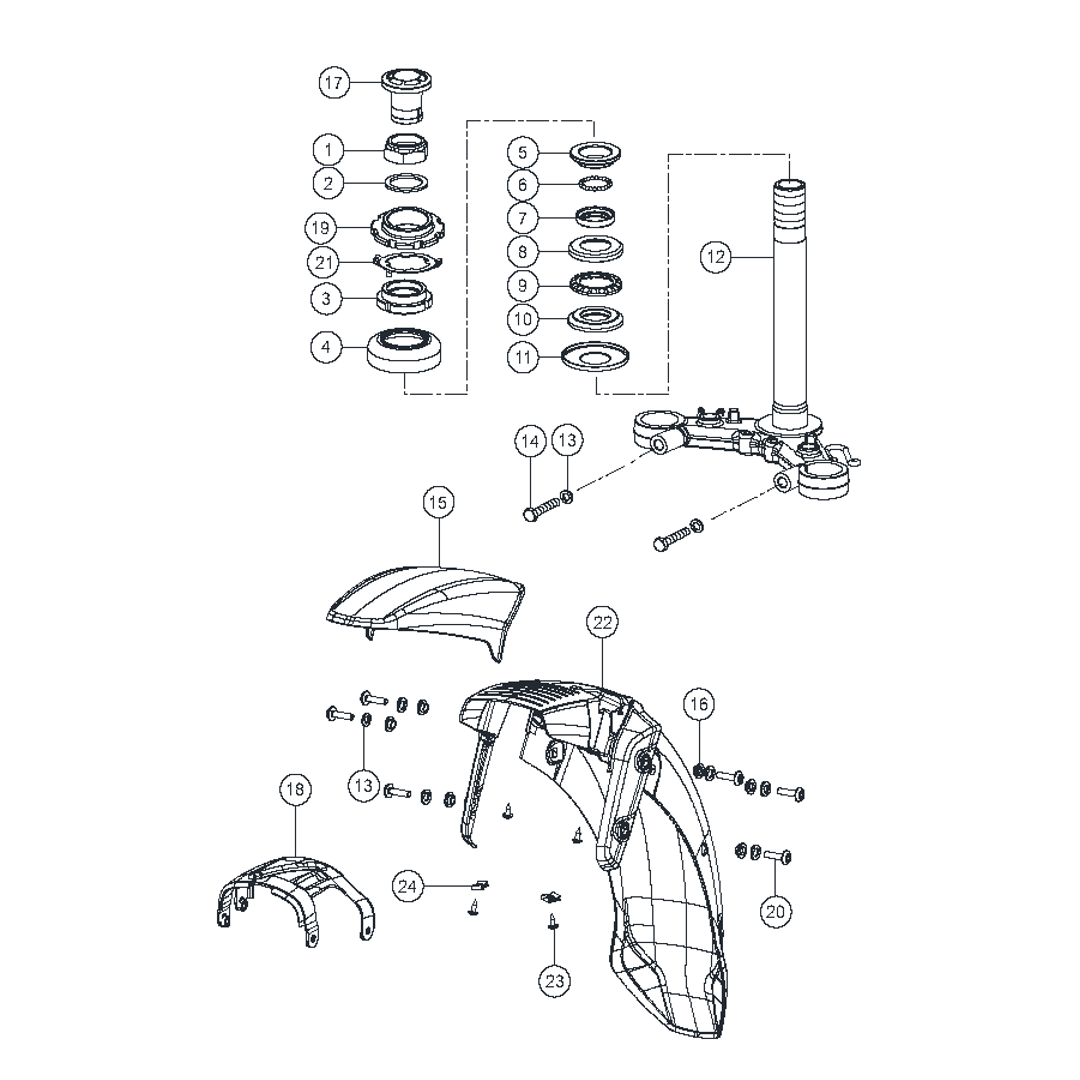 17
1
2
19
21
3
4
5
6
7
8
9
10
11
12
14
13
15
22
16
13
18
24
23
20