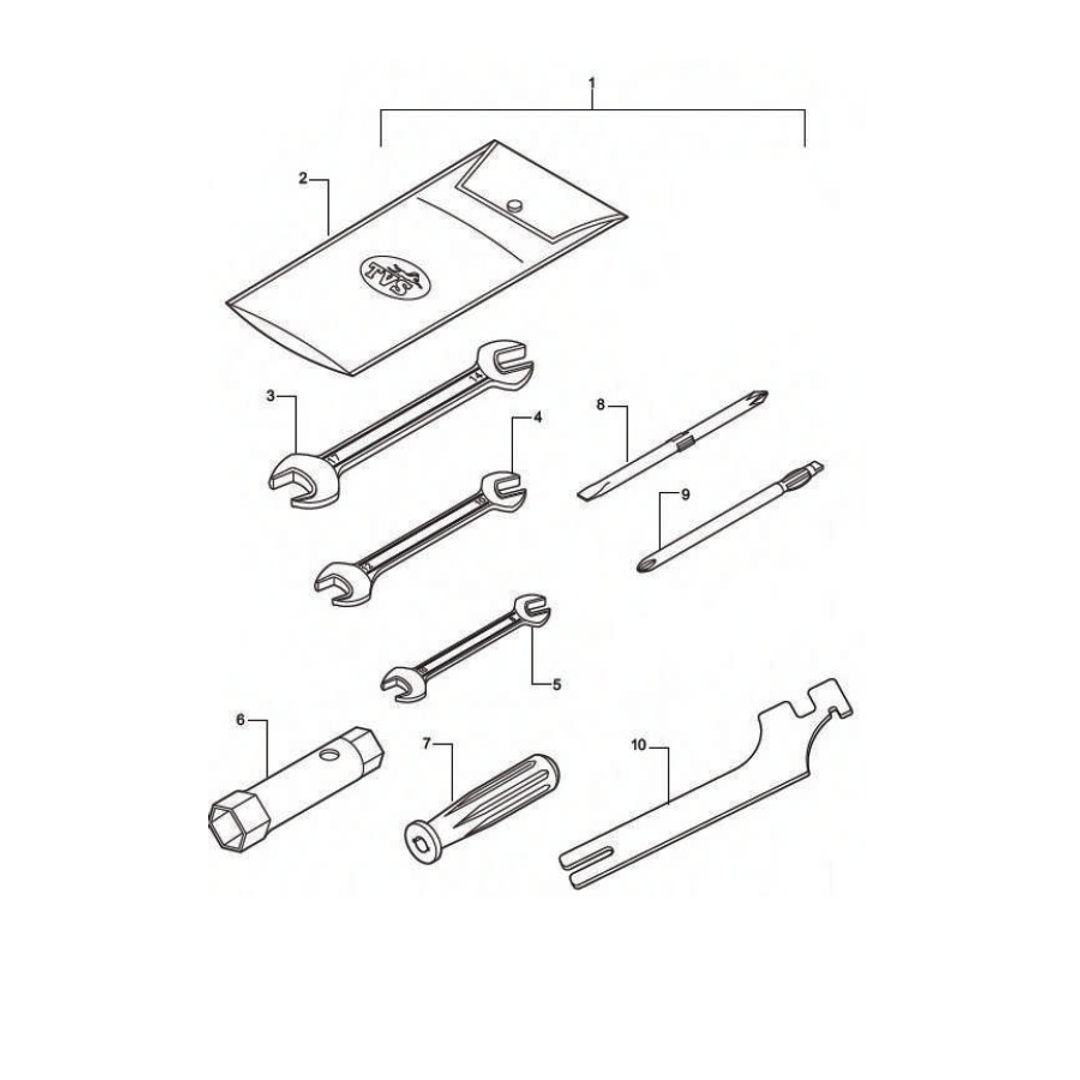 1
2
TVS
3
4
8
9
5
6
7
10