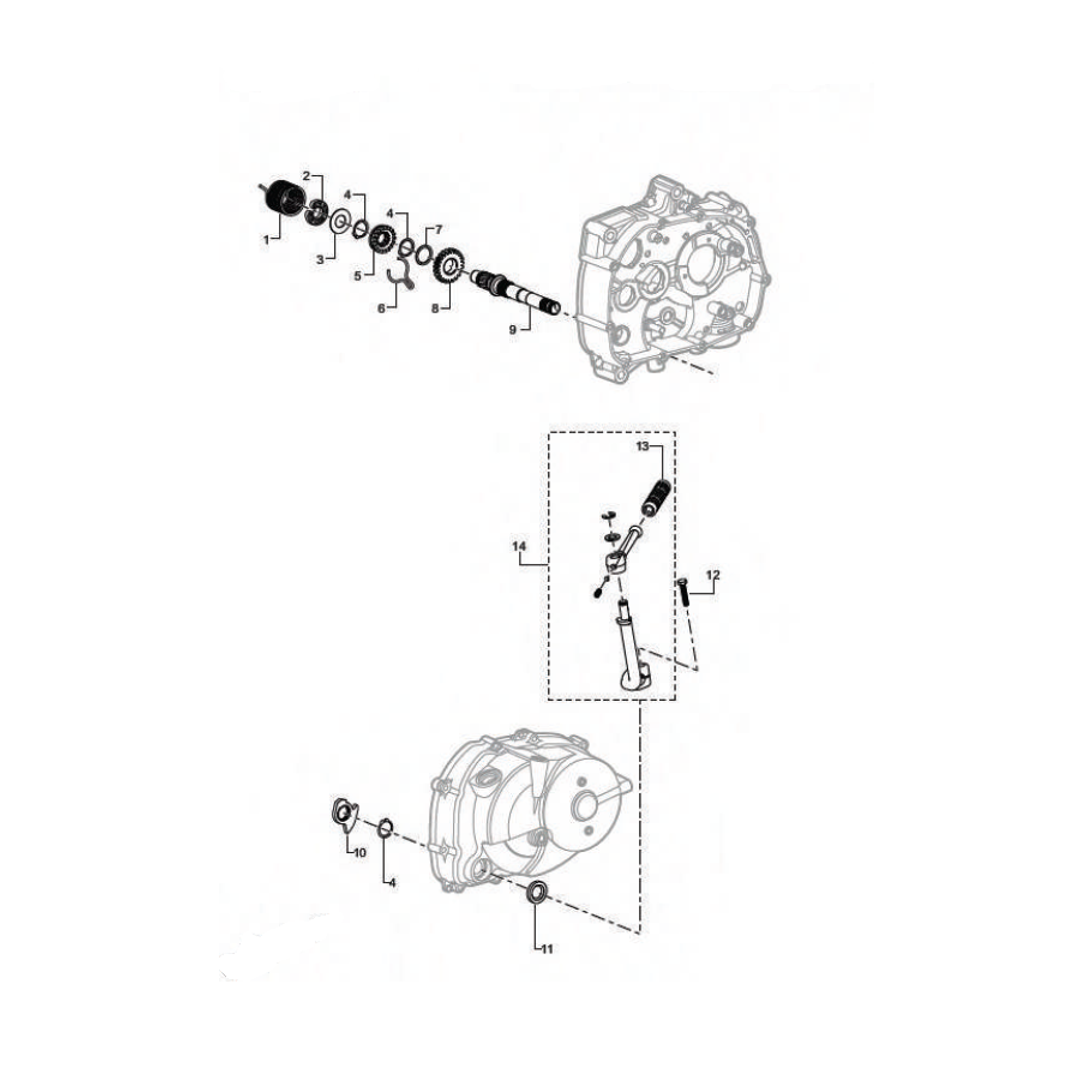 2
4
4
7
1
3
5
6
8
9
13
14
12
10
4
11