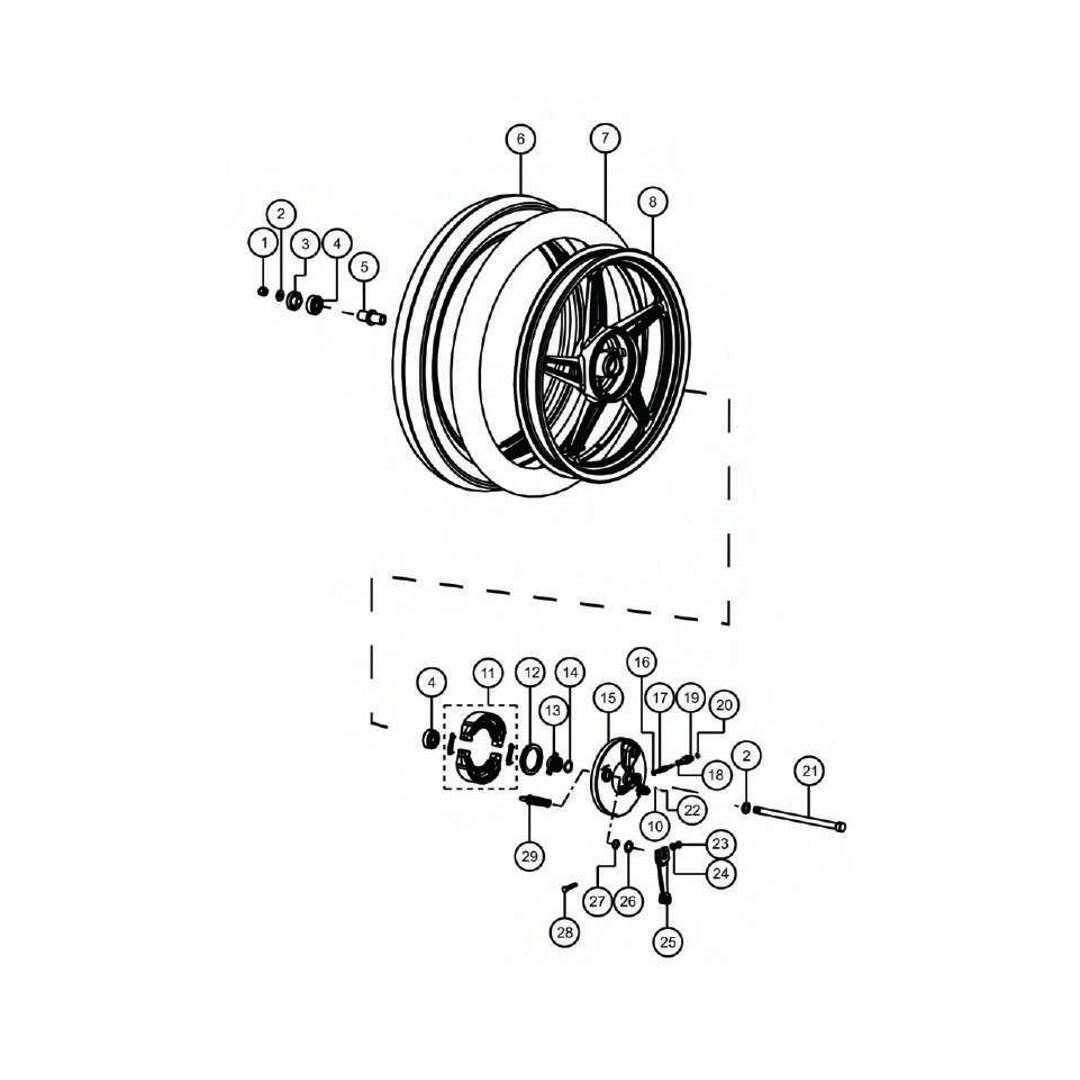 6
7
8
2
1
3
4
5
4
11
12
14
13
15
16
17
19
20
18
2
21
22
10
29
23
24
27
26
28
25