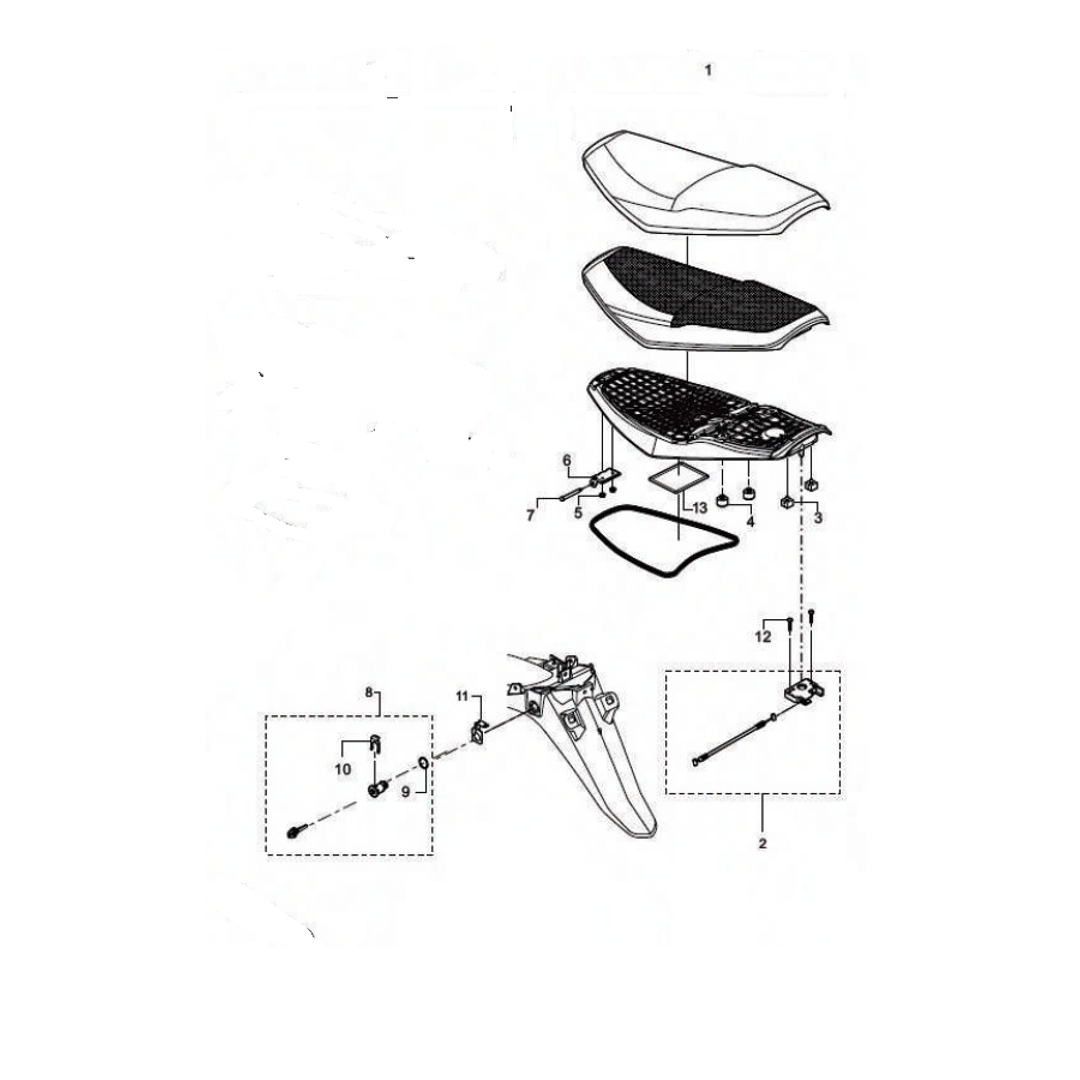 1
6
7
5
13
4
3
12
8
11
10
9
2