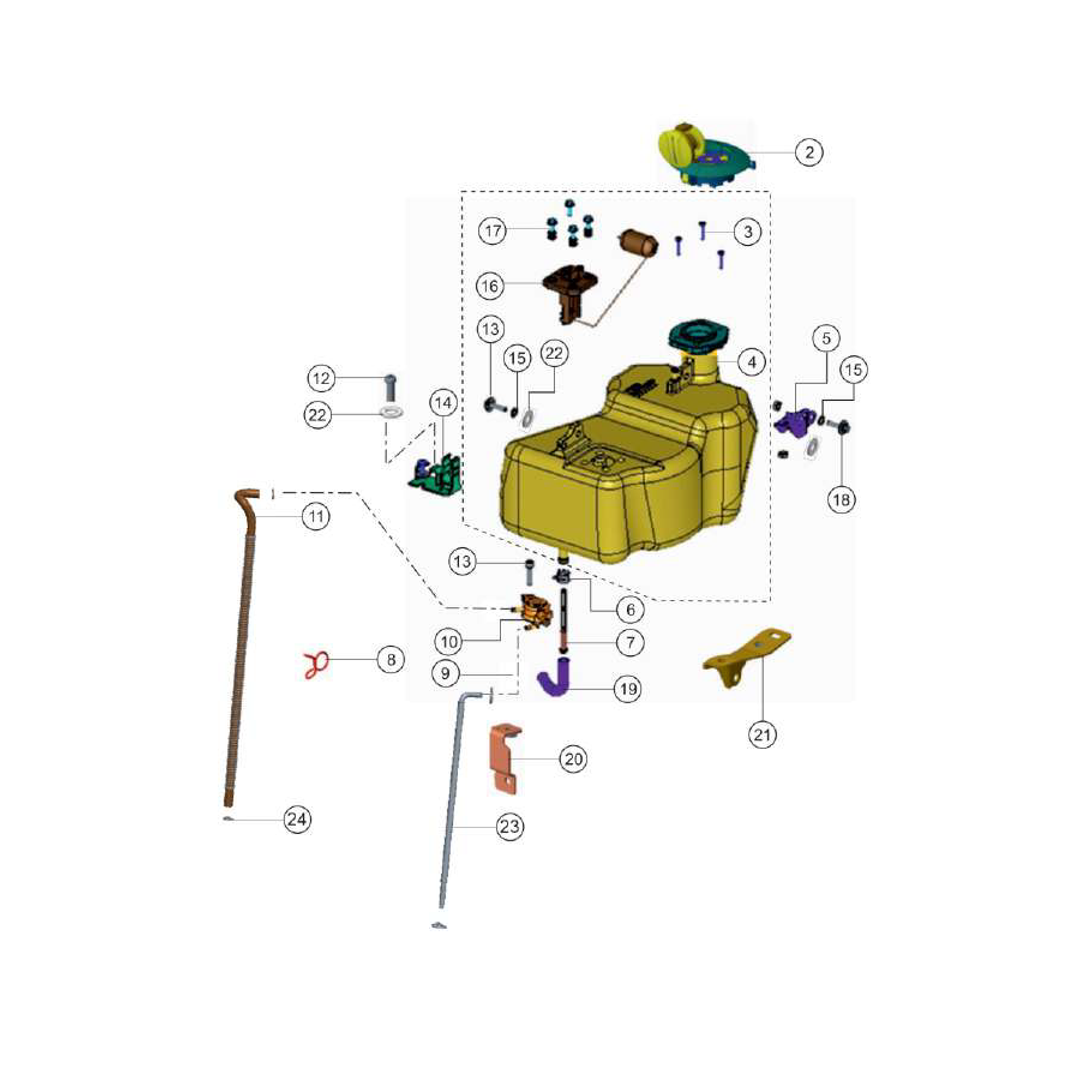 2
17
3
16
13
15
22
4
5
15
12
22
14
18
11
13
6
10
7
8
9
19
21
20
24
23