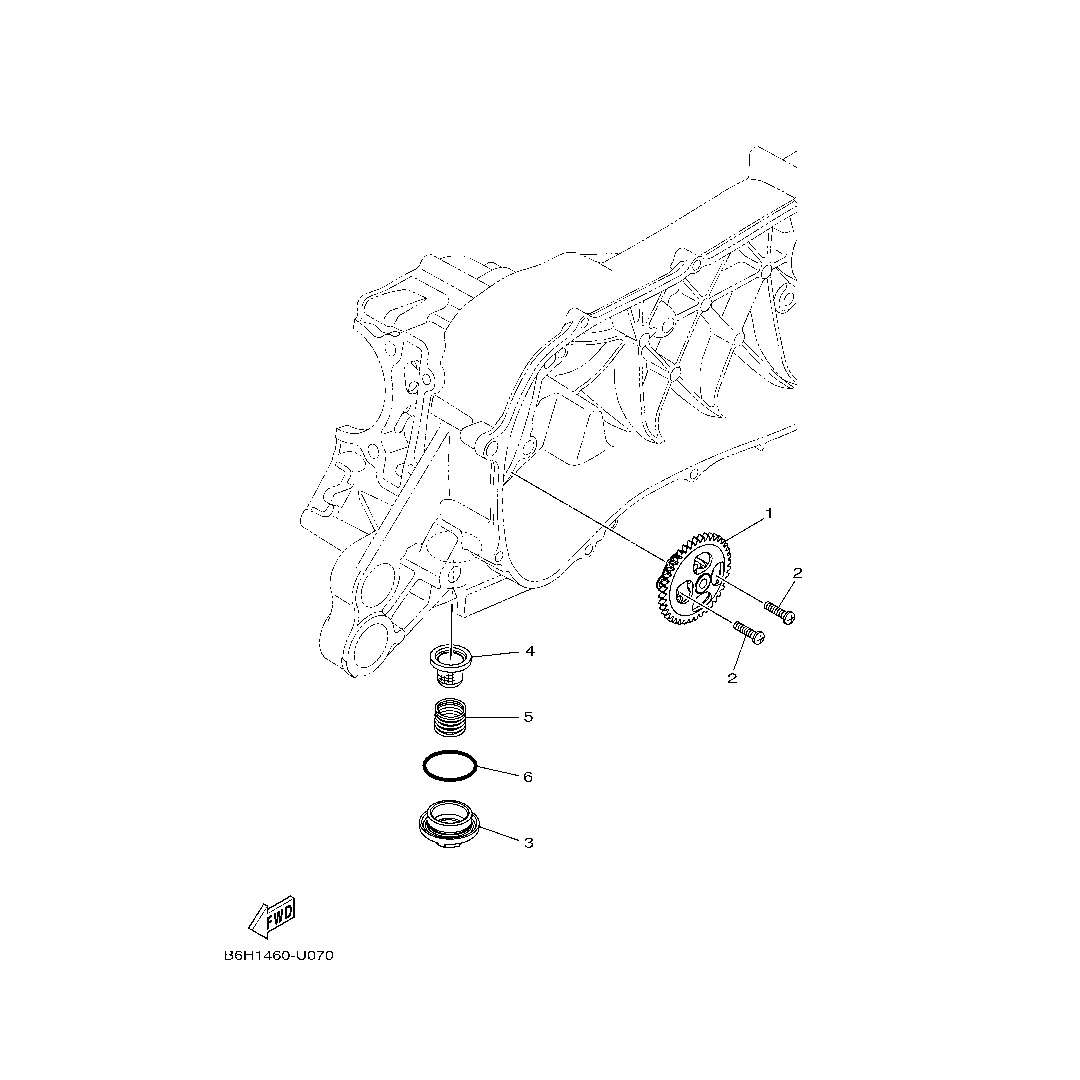 1
2
2
4
5
6
3
FWD
B6H1460-U070