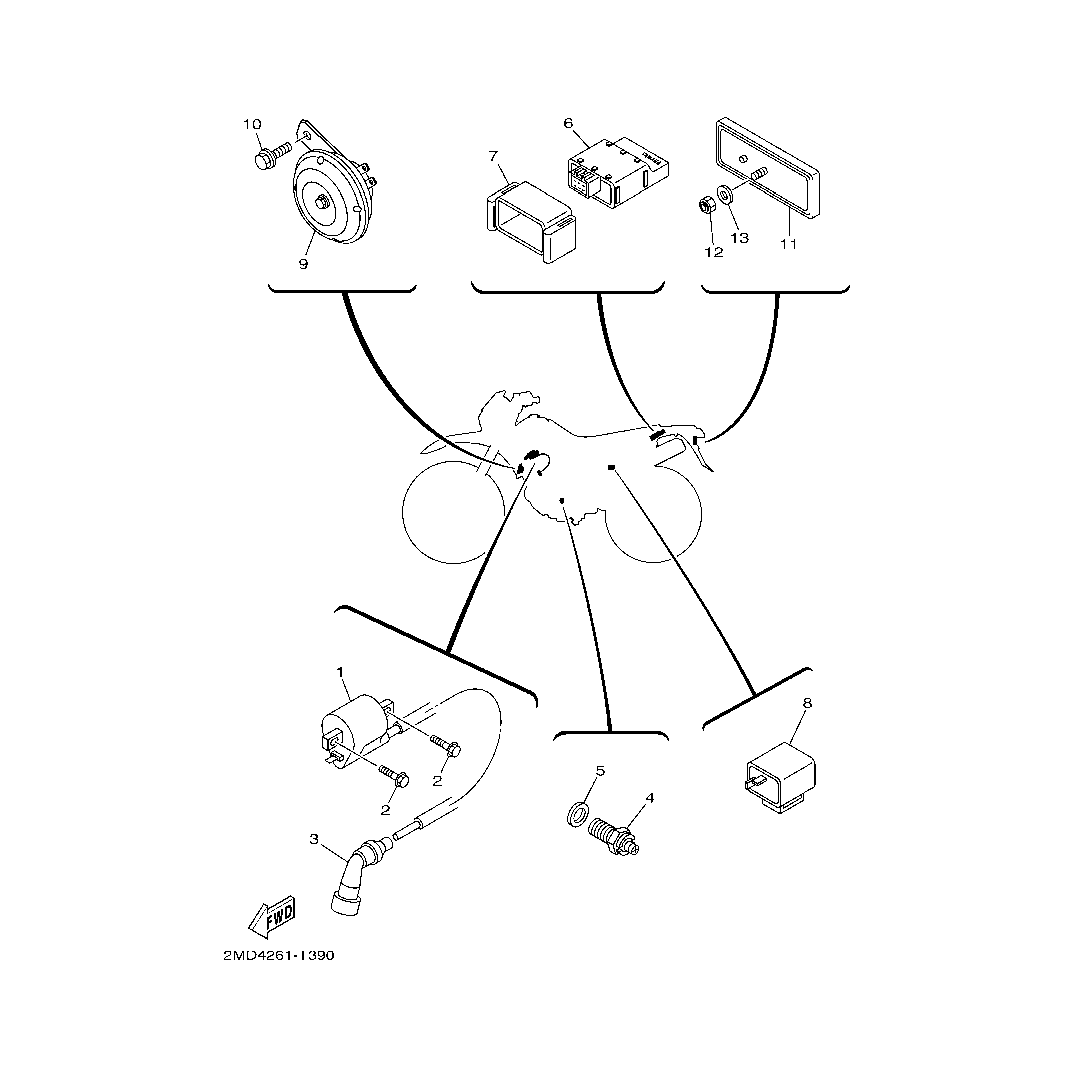 10
9
7
6
12
13
11
1
2
2
3
5
4
8
FWD
2MD4261-1390