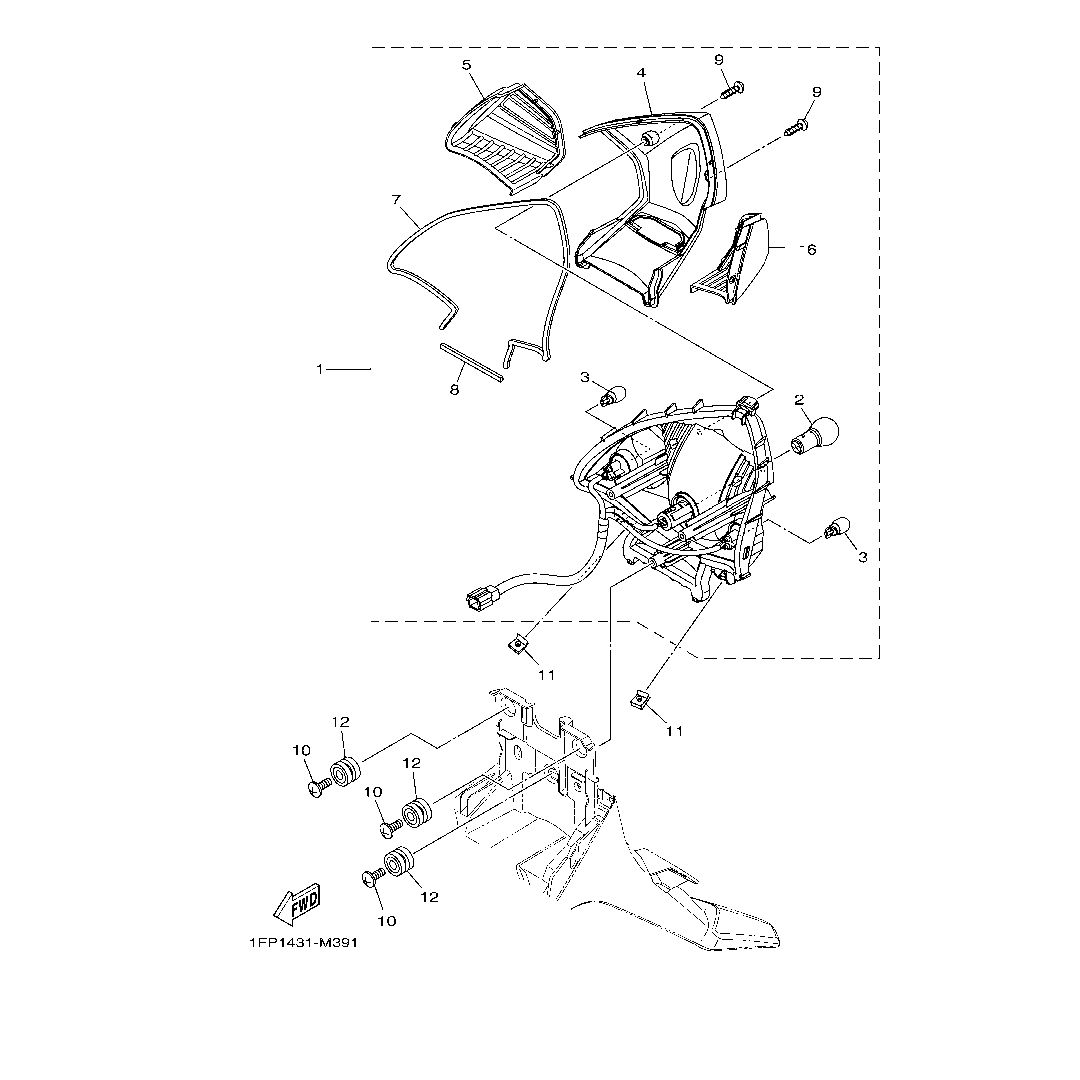 5
4
9
9
7
6
1
8
3
2
3
11
11
12
10
12
10
12
10
FWD
1FP1431-M391