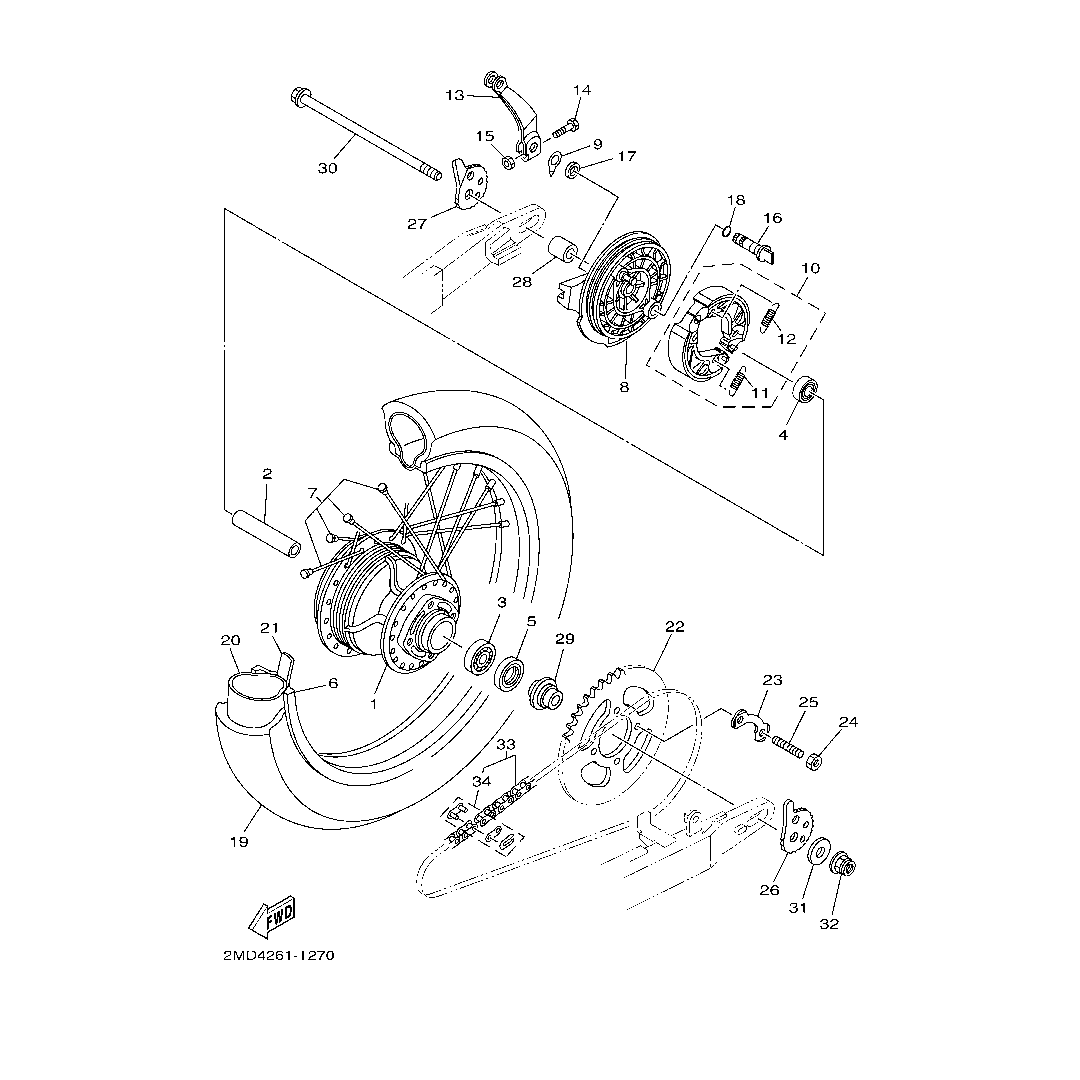 13
14
15
9
17
30
27
18
16
10
28
12
8
11
4
2
7
3
5
29
22
20
21
6
1
23
25
24
33
34
19
26
31
32
FWD
2MD4261-1270