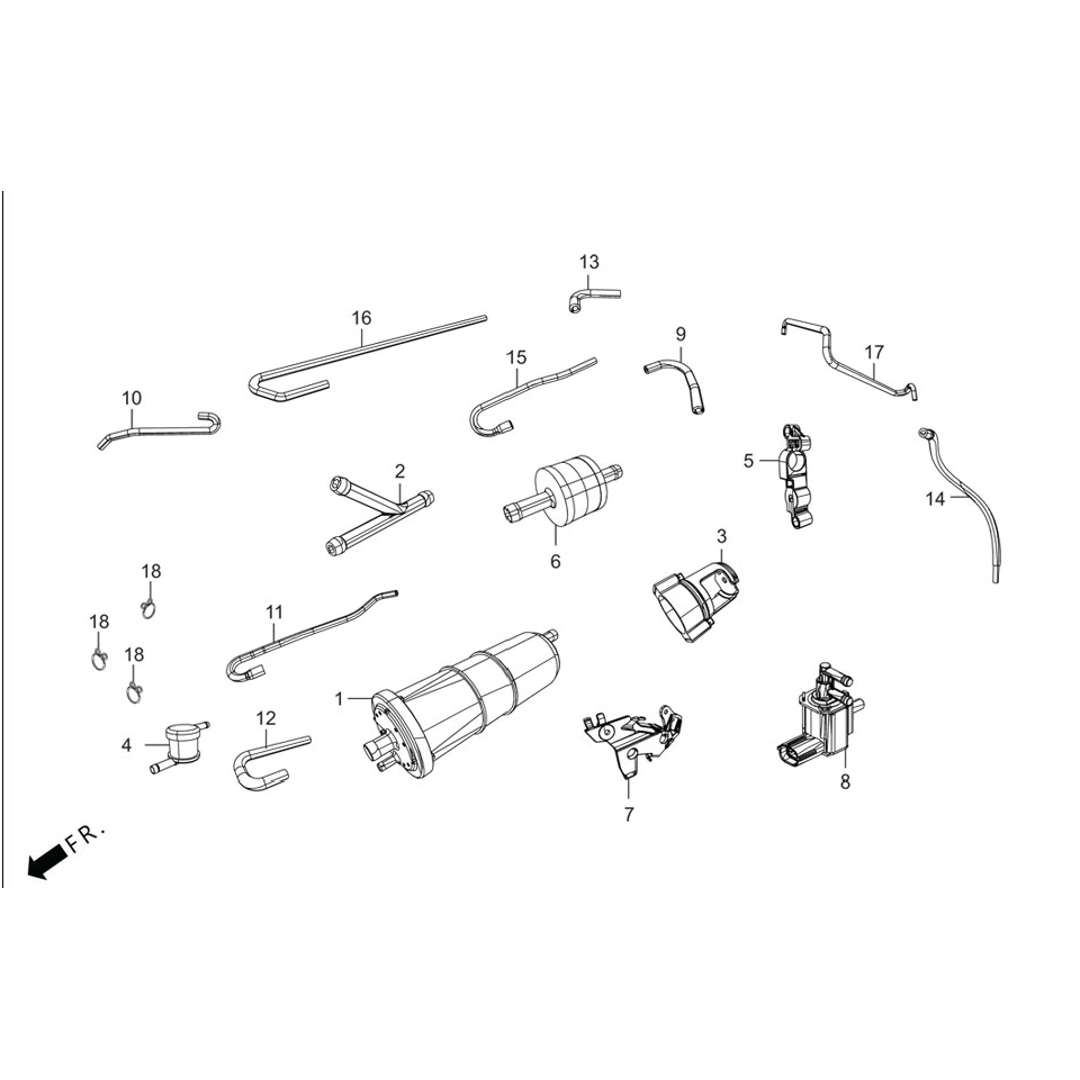 13
16
9
17
15
10
5
2
14
6
3
18
11
18
18
1
12
4
7
8
FR.