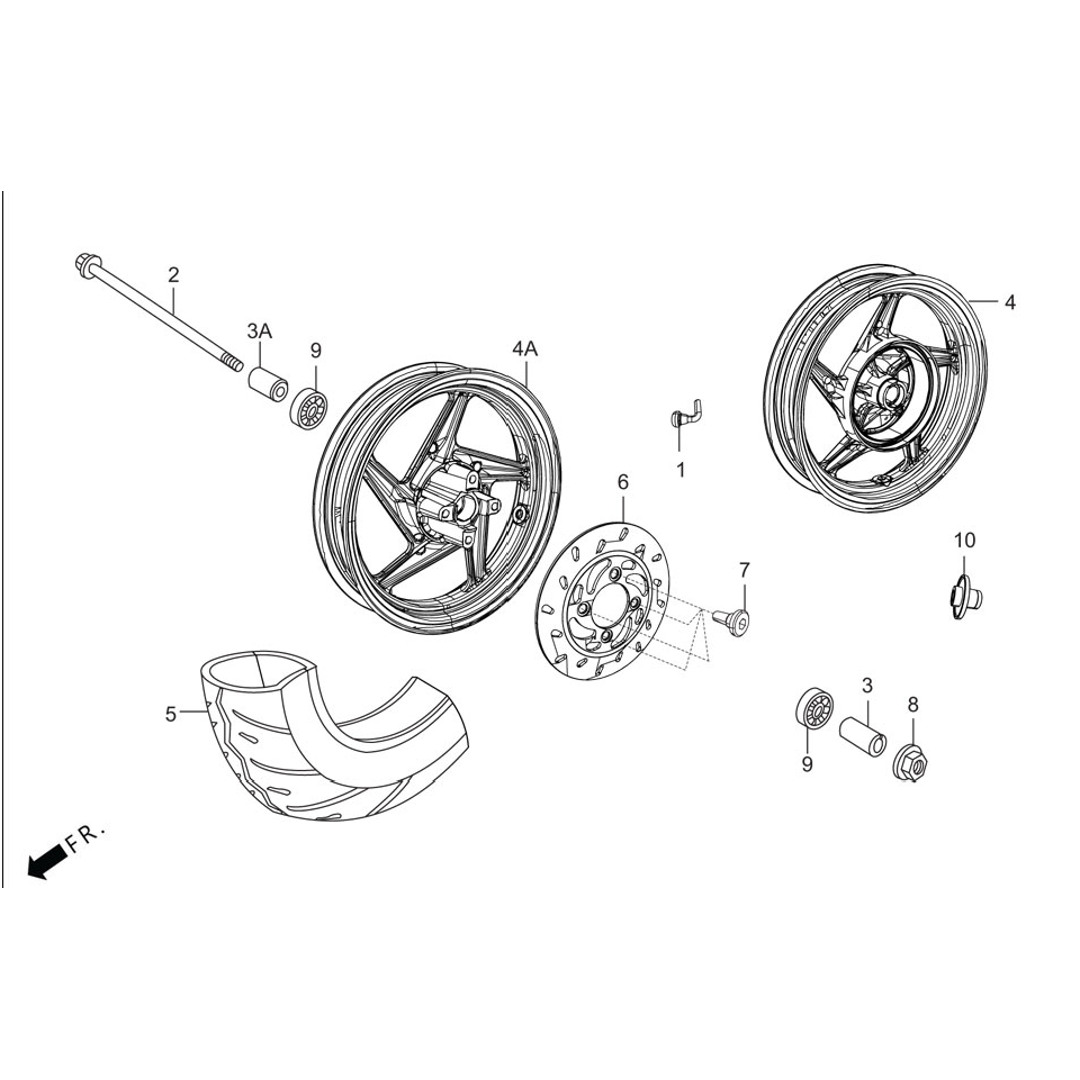 2
3A
9
4A
4
1
6
10
7
5
3
8
9
FR.